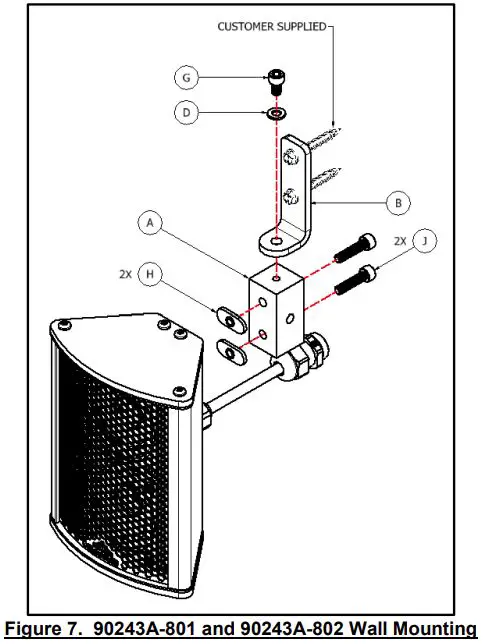 CUSTOMER SUPPLIED

G

D

B

A

2X J

2X H

Figure 7. 90243A-801 and 90243A-802 Wall Mounting