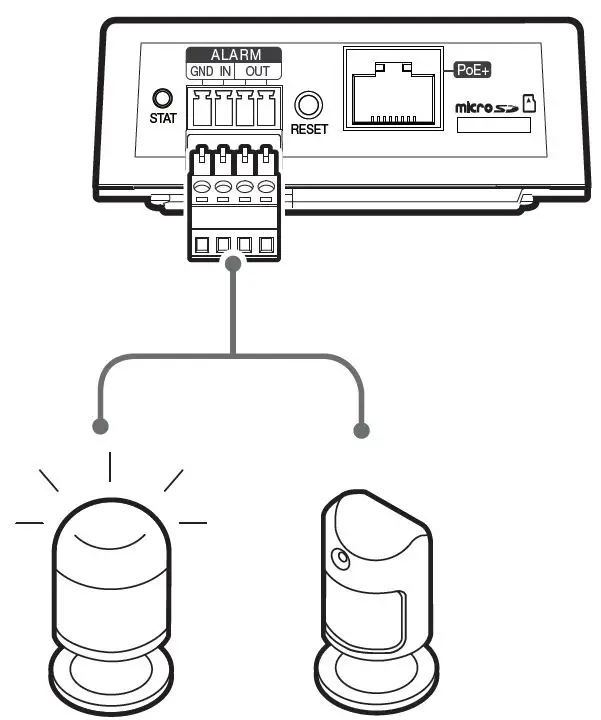 ALARM
GND IN OUT
STAT
RESET
PoE+
micro SD