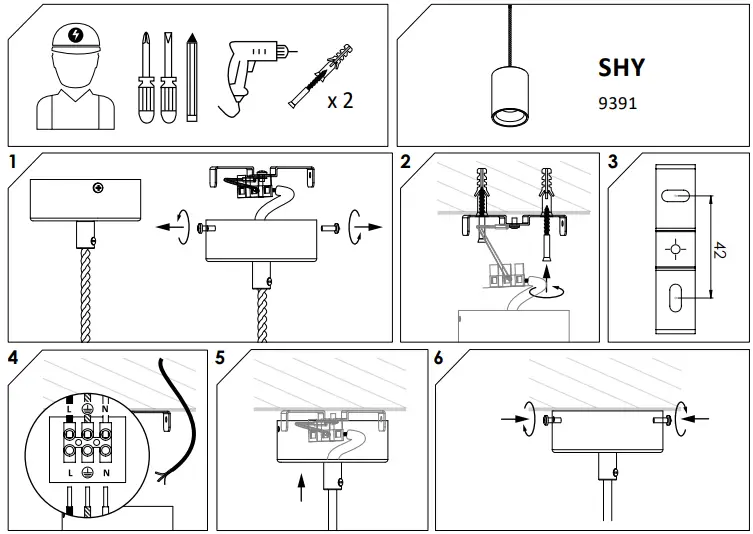 x 2

SHY

9391

1

2

3

42

4

L N

L N

5

6