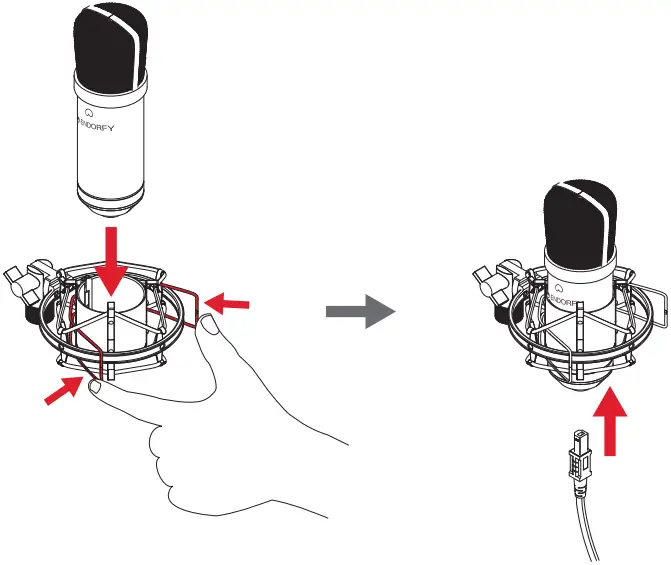 ENDORFY

ENDORFY