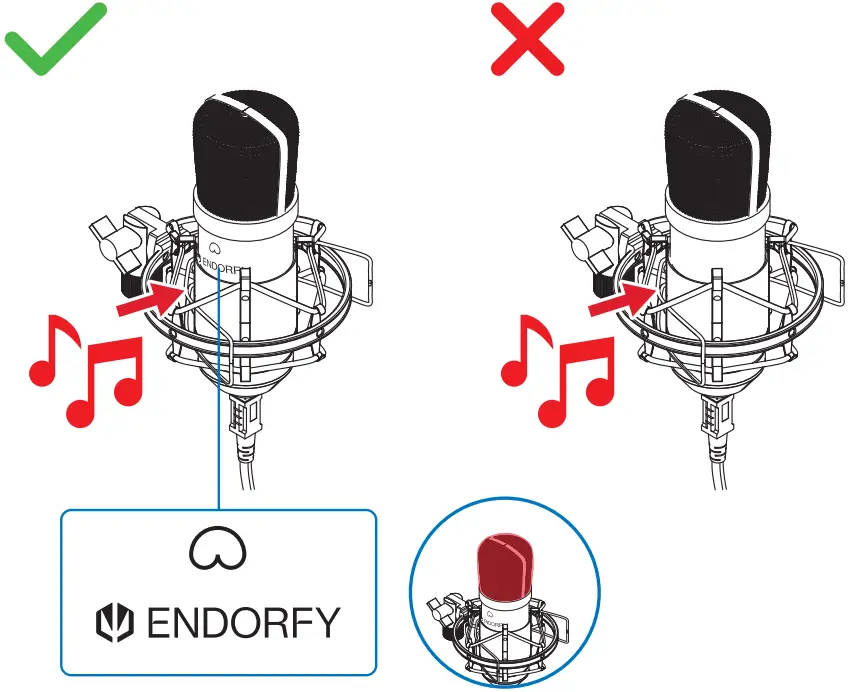 ENDORFY

ENDORFY