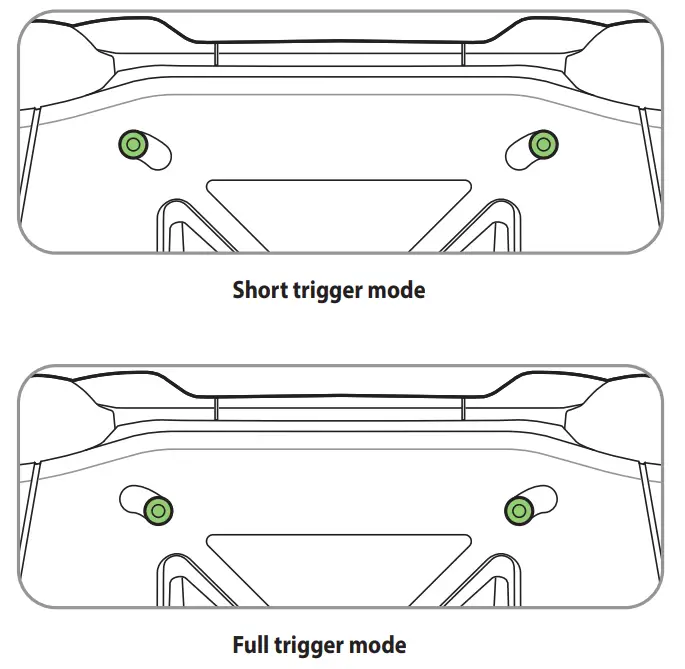 Short trigger mode

Full trigger mode