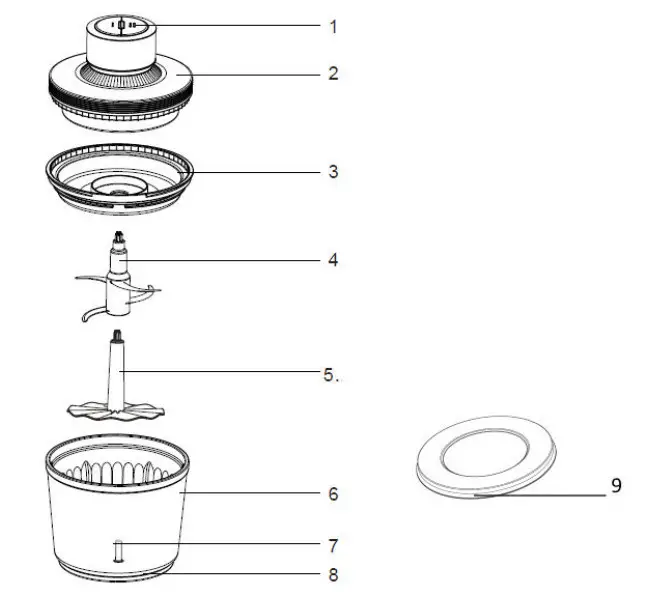 1
2
3
4
5.
6
7
8
9