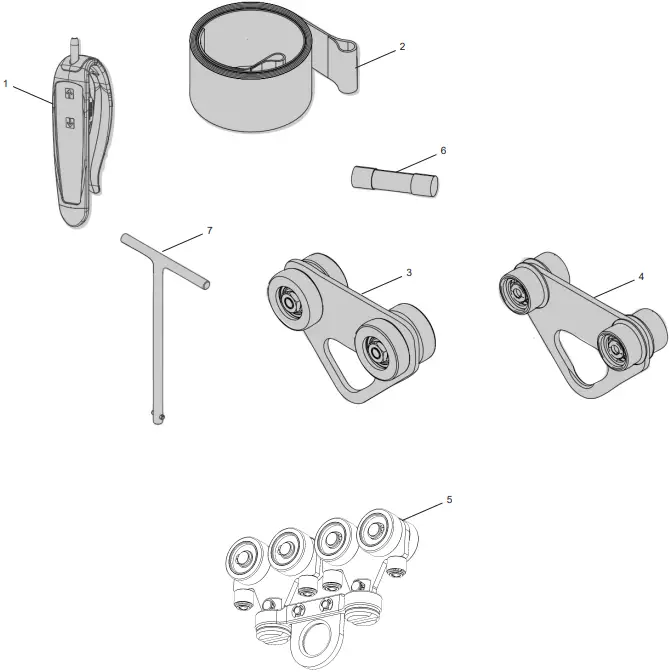 1
2
6
7
3
4
5