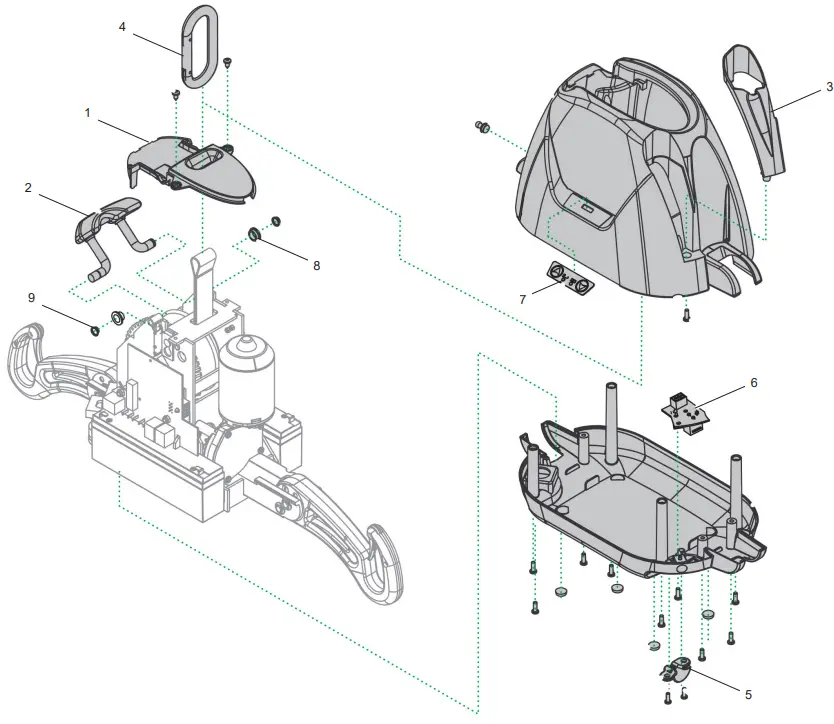 4
1
2
8
9
3
7
6
5