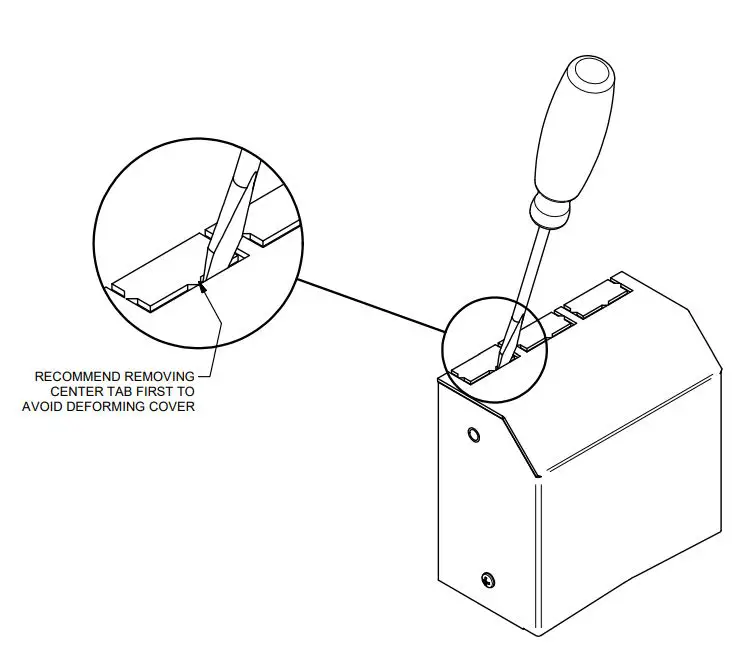 RECOMMEND REMOVING CENTER TAB FIRST TO AVOID DEFORMING COVER