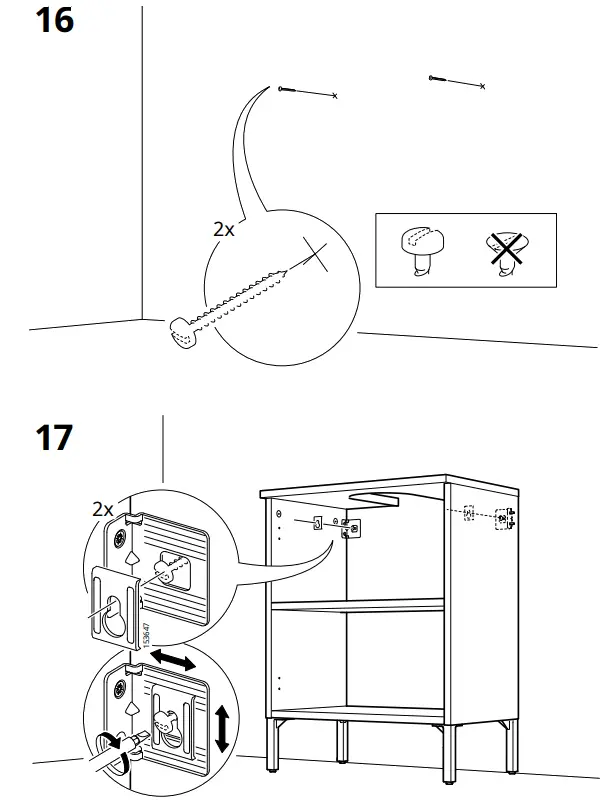 16

2x

17

2x

153647