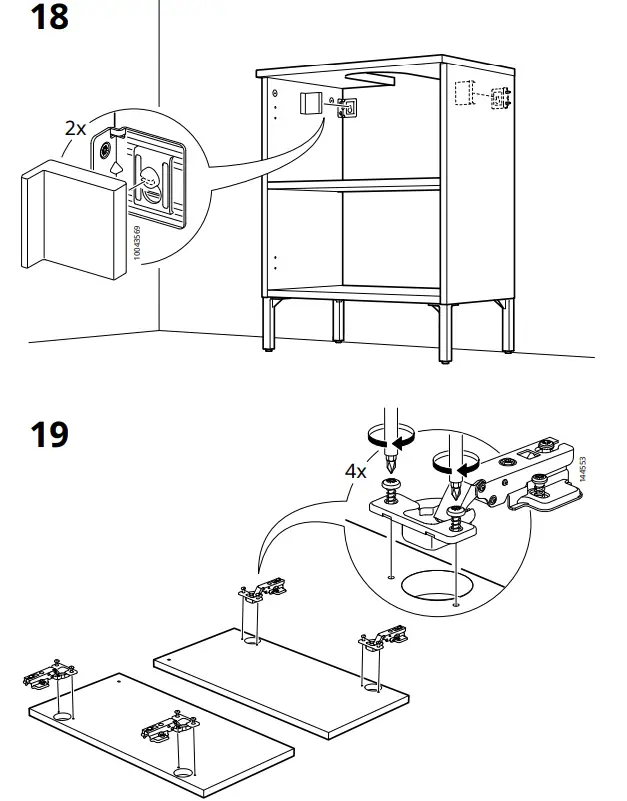 18

2x

10043569

19

4x

144553