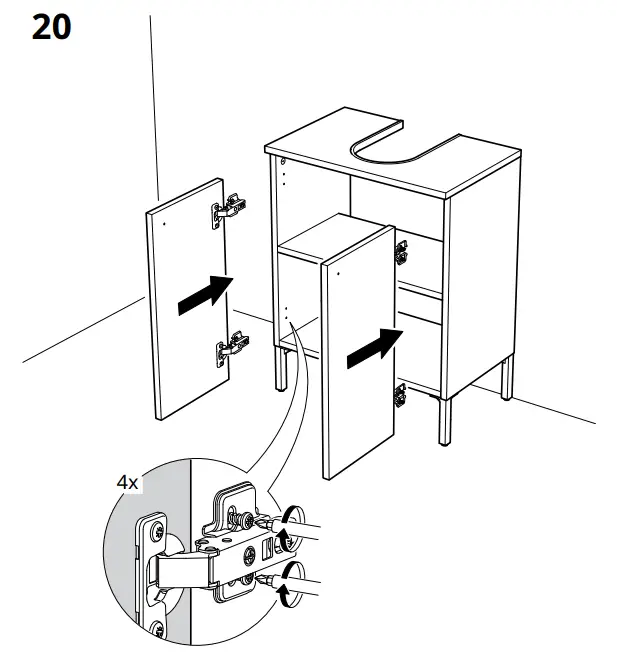 20

4x