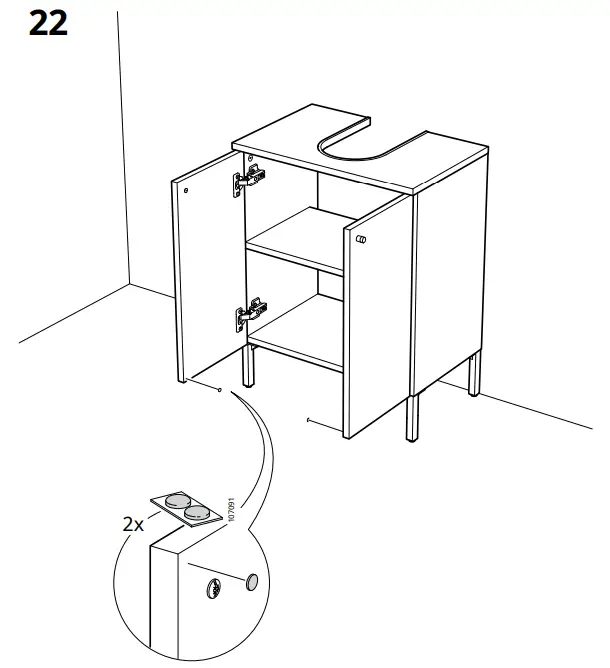 22

2x

107091