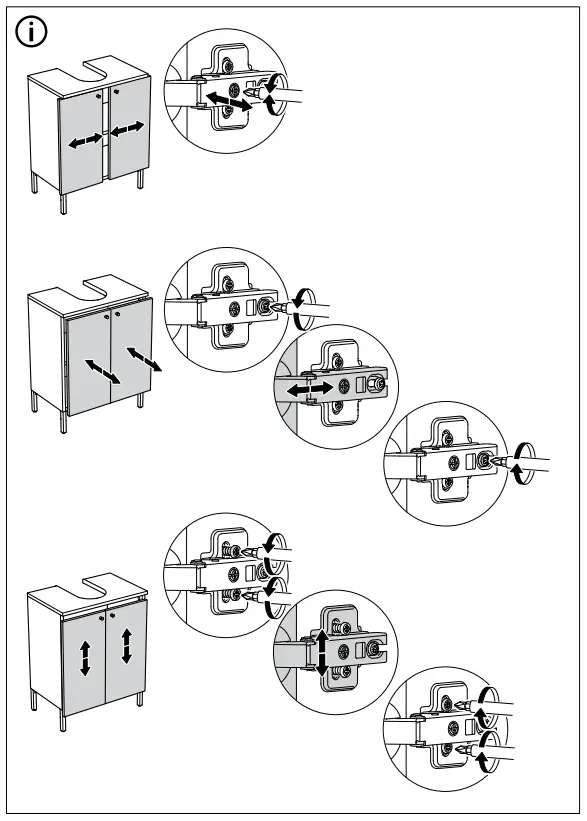 i