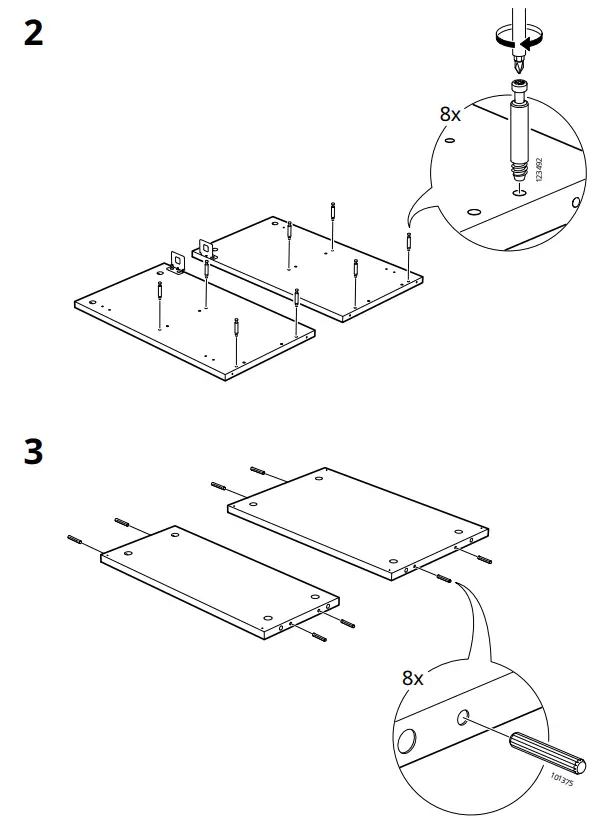 2

8x

123492

3

8x

101375