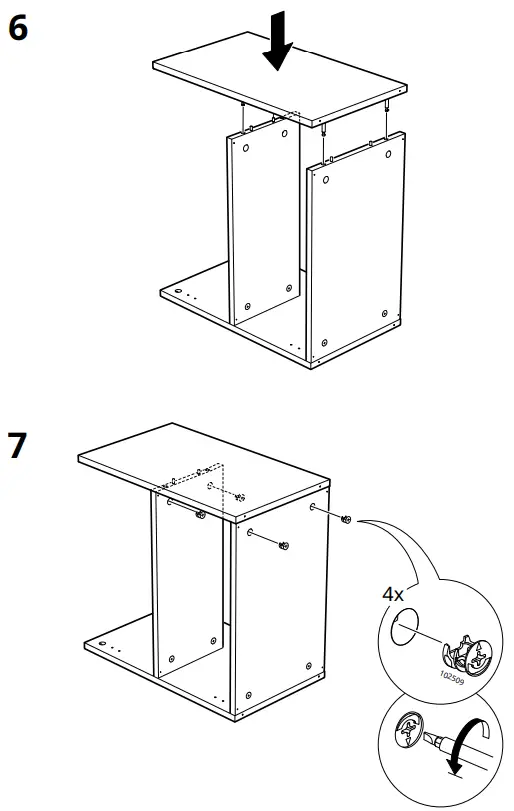 6

7

4x

102509