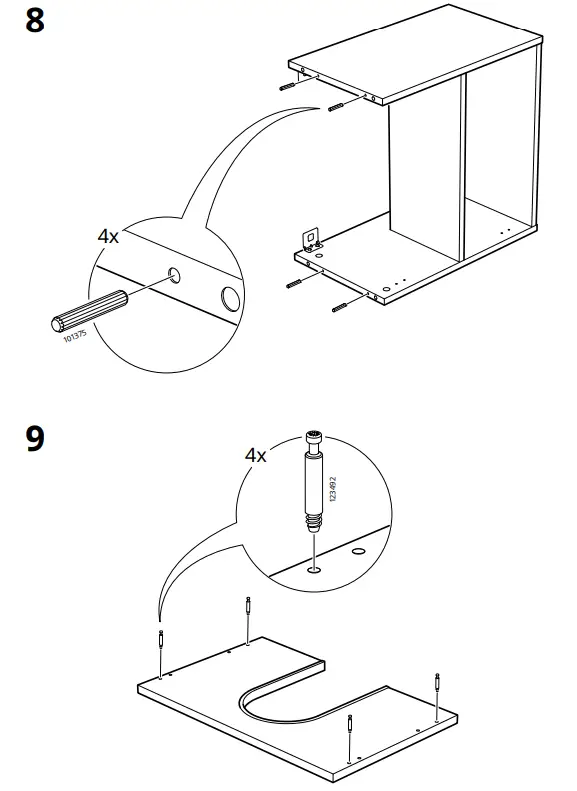 8

4x

101375

9

4x

123492