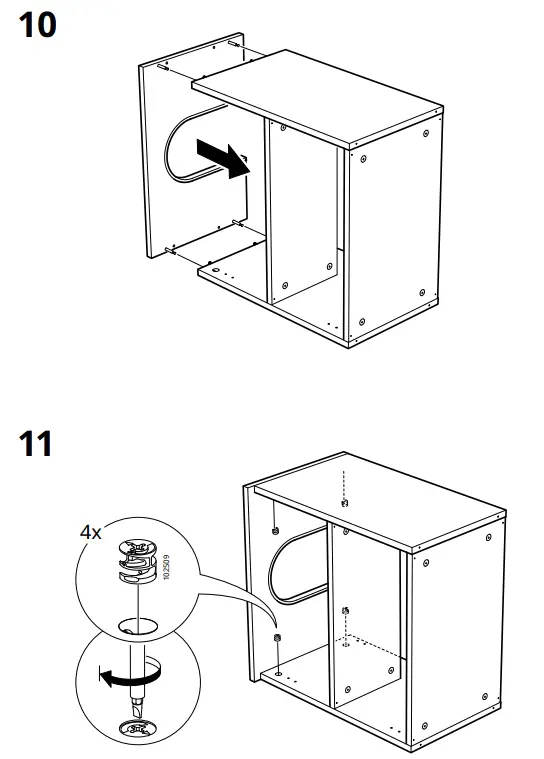 10

11

4x

102509