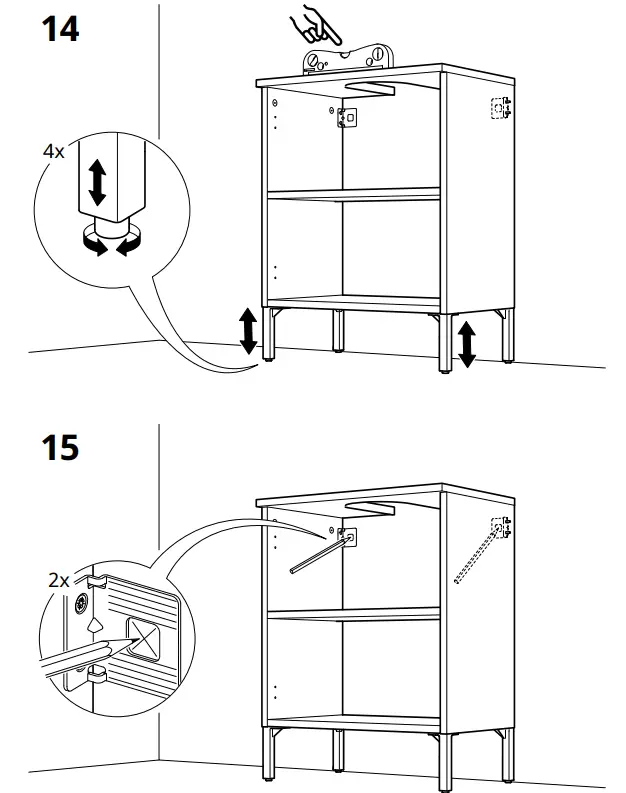 14

4x

15

2x