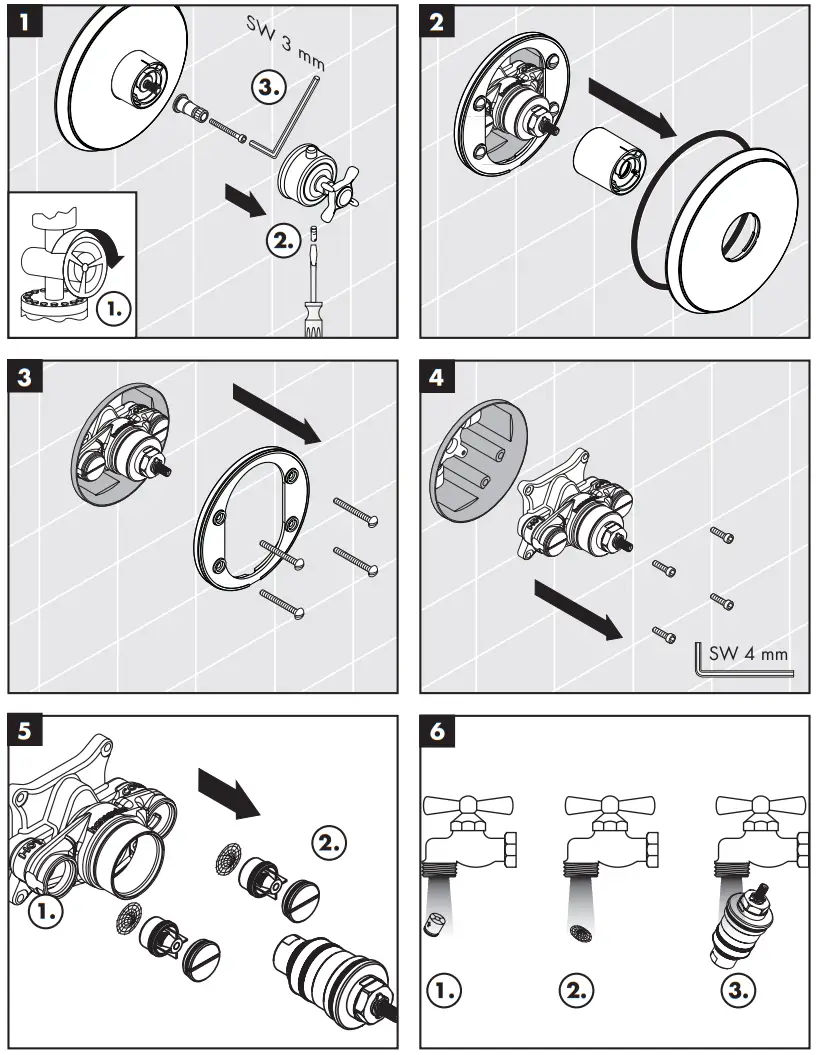 1
SW 3 mm
3.
2.
1.

2

3

4
SW 4 mm

5
2.
1.

6
1.
2.
3.