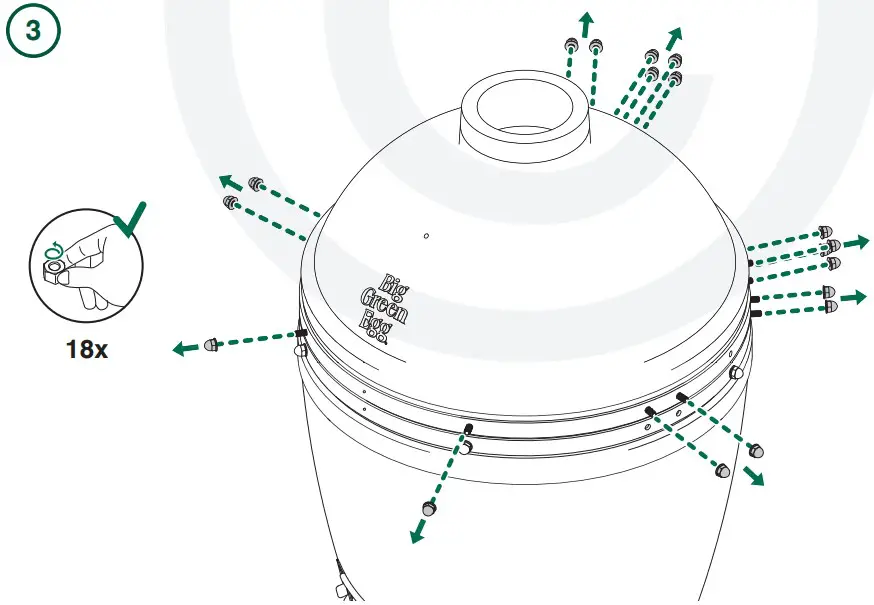 3

18x

Big Green Egg