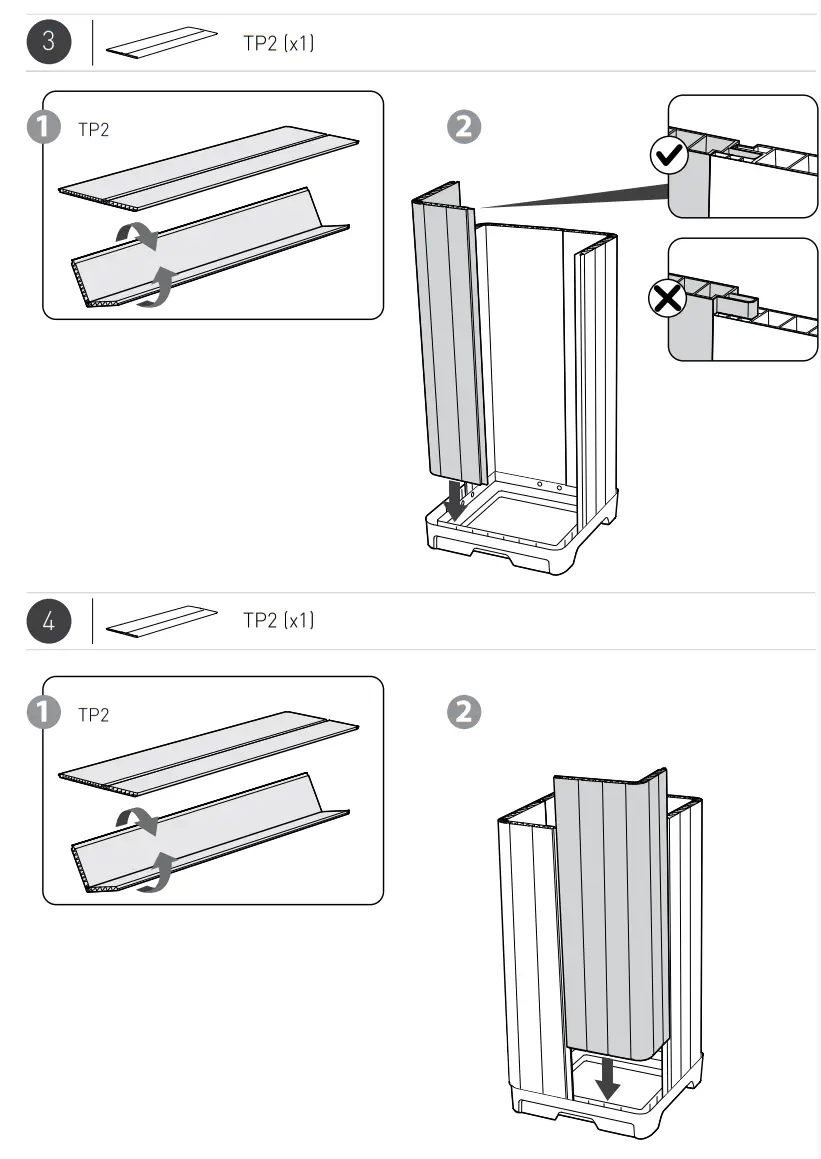 3

TP2 (x1)

1 TP2

2

4

TP2 (x1)

1 TP2

2