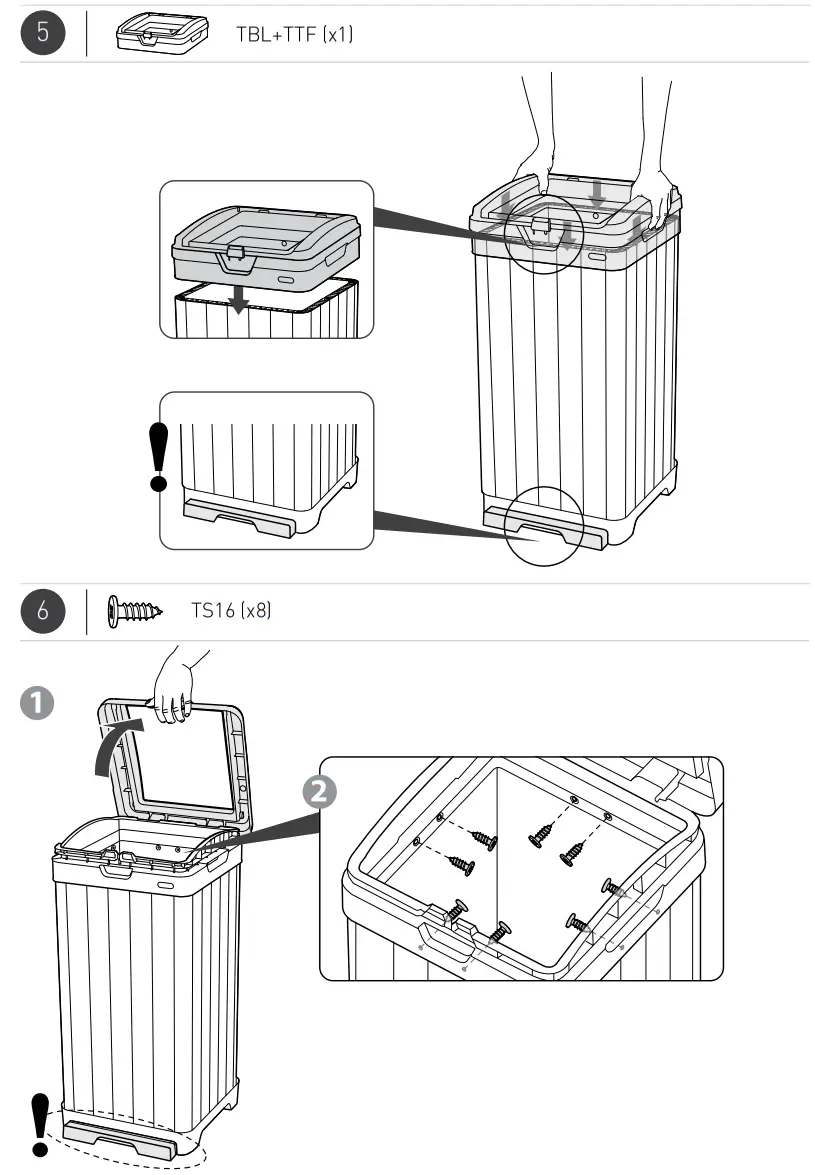 5

TBL+TTF (x1)

!

6

TS16 (x8)

1

2

!