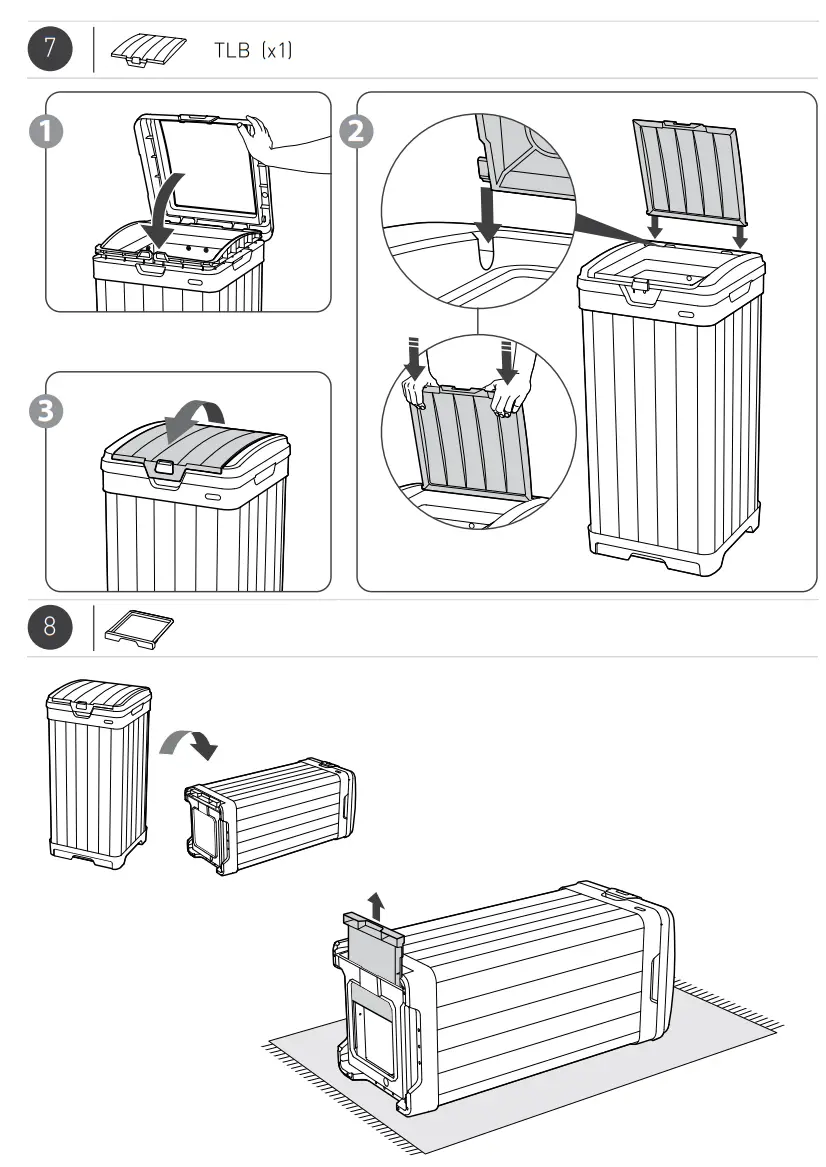 7

TLB (x1)

1

2

3

8