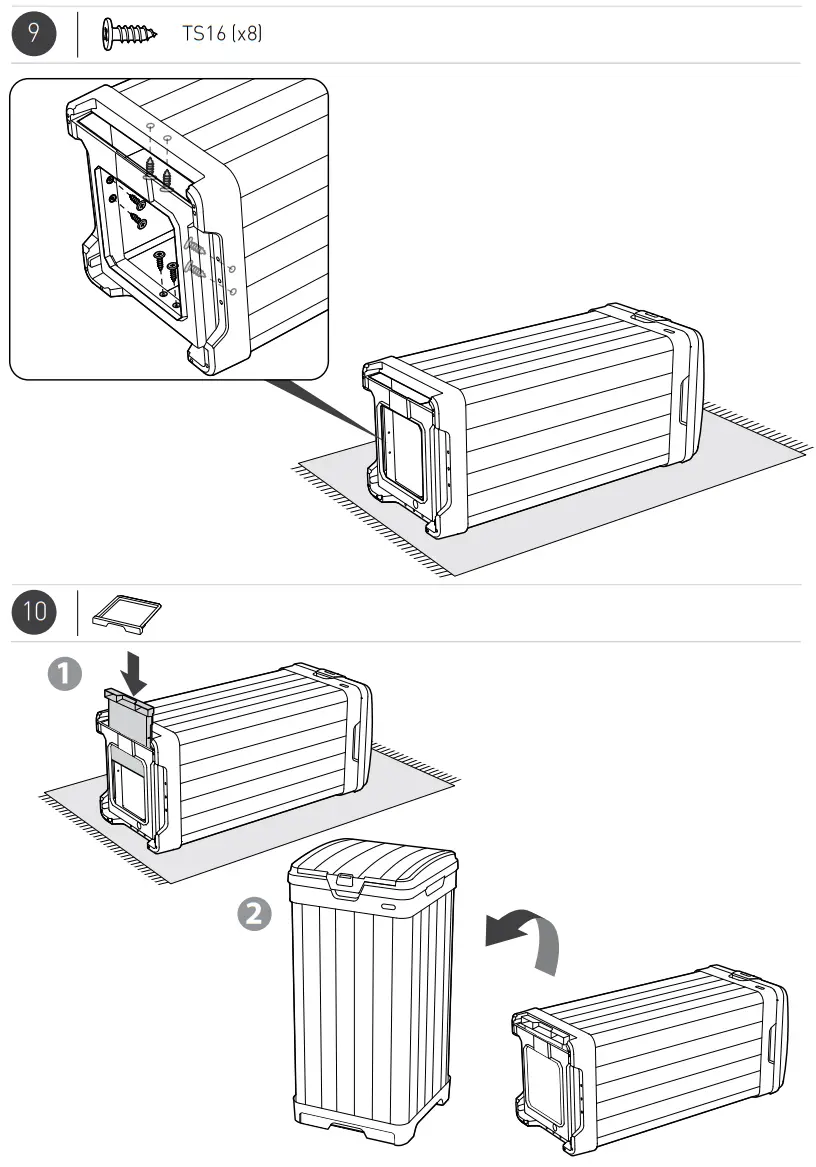 9

TS16 (x8)

10

1

2