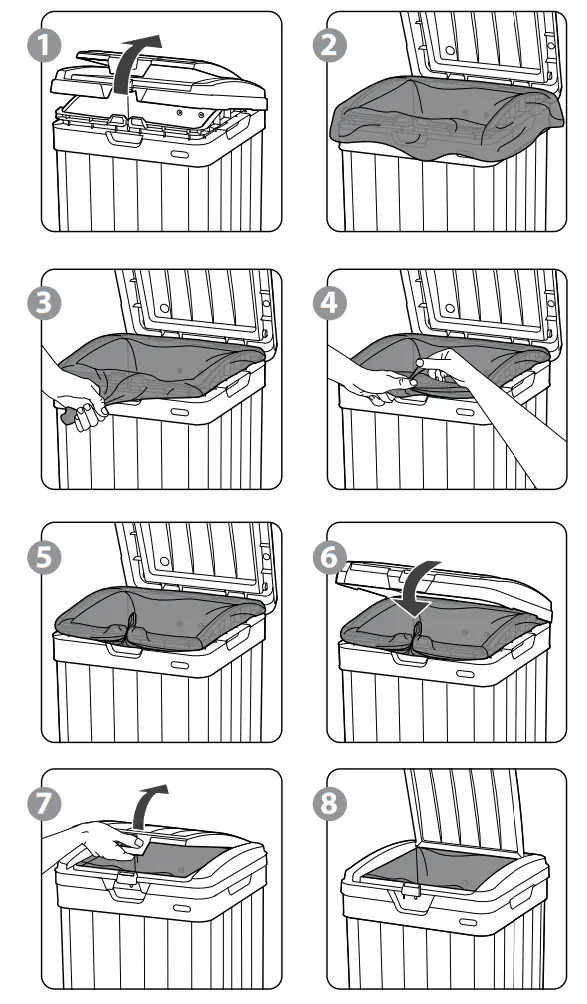 1
2
3
4
5
6
7
8