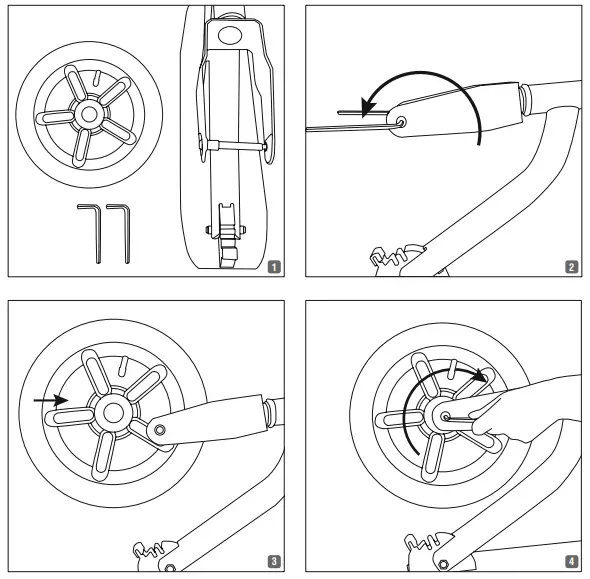 1

2

3

4