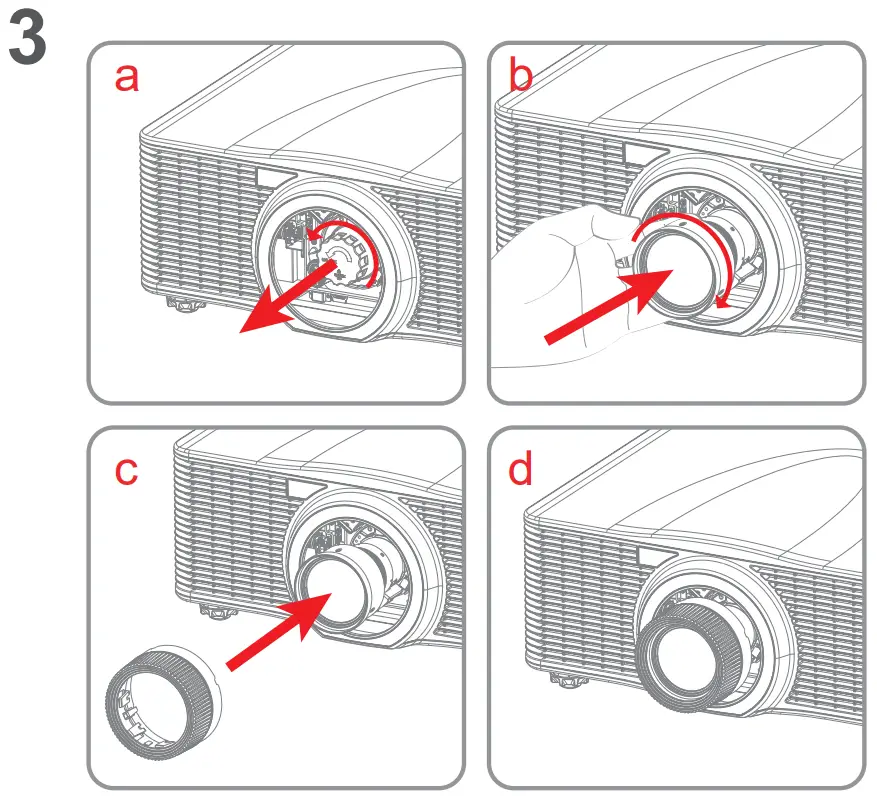 3

a

b

c

d