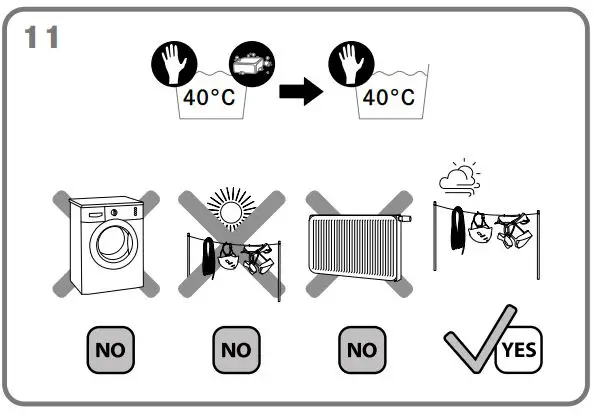 11

40°C

40°C

NO

NO

NO

YES