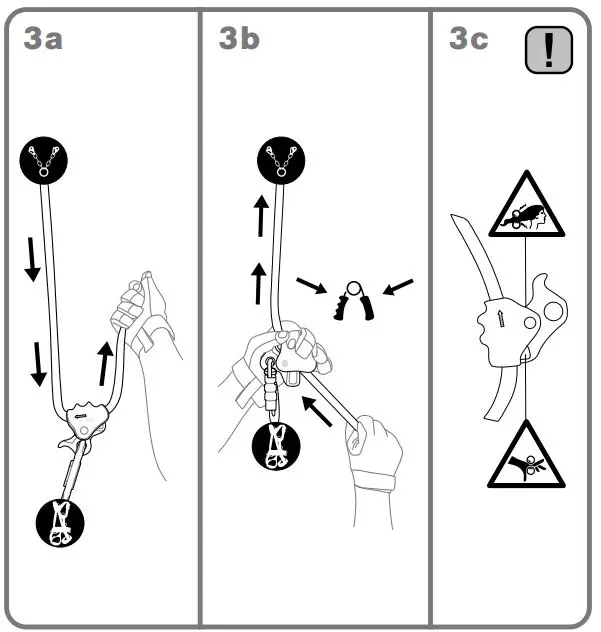 3a

3b

3c

!