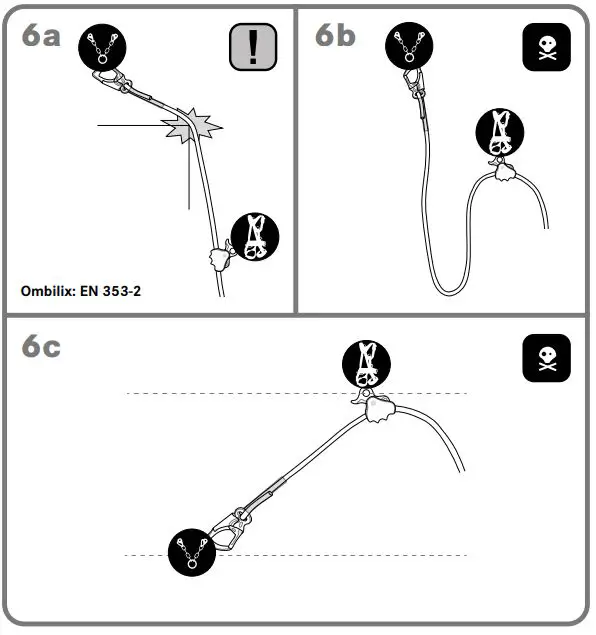 6a

!

Ombilix: EN 353-2

6b

6c