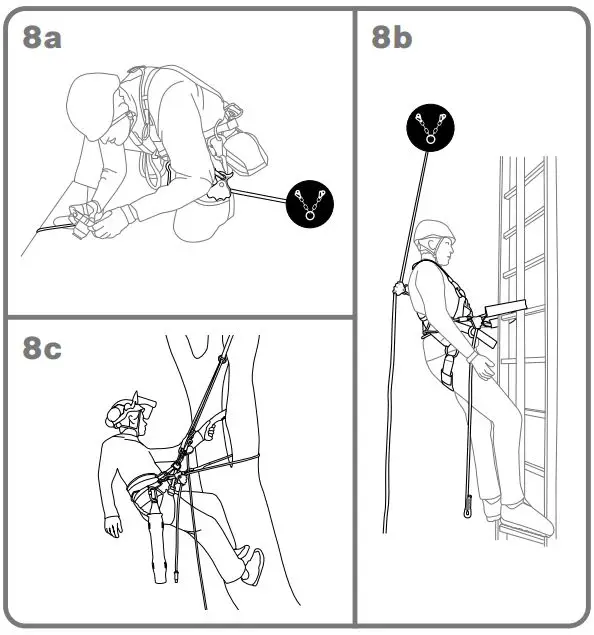 8a

8b

8c