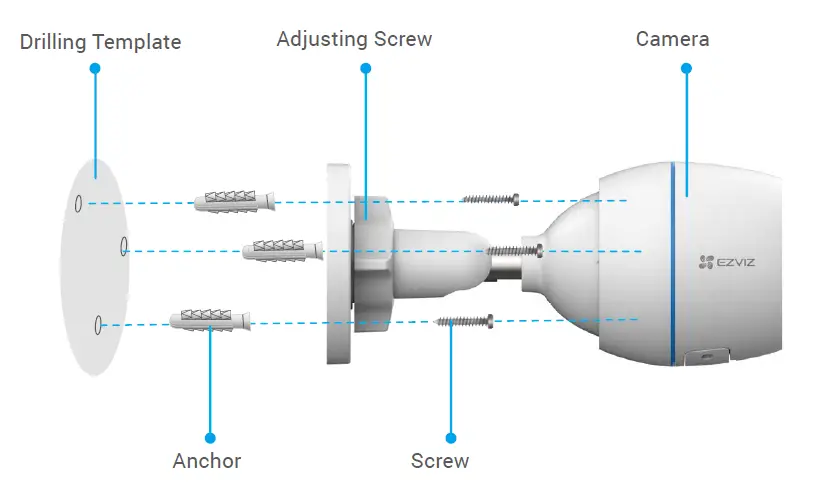 Drilling Template
Adjusting Screw
Camera
EZVIZ
Anchor
Screw