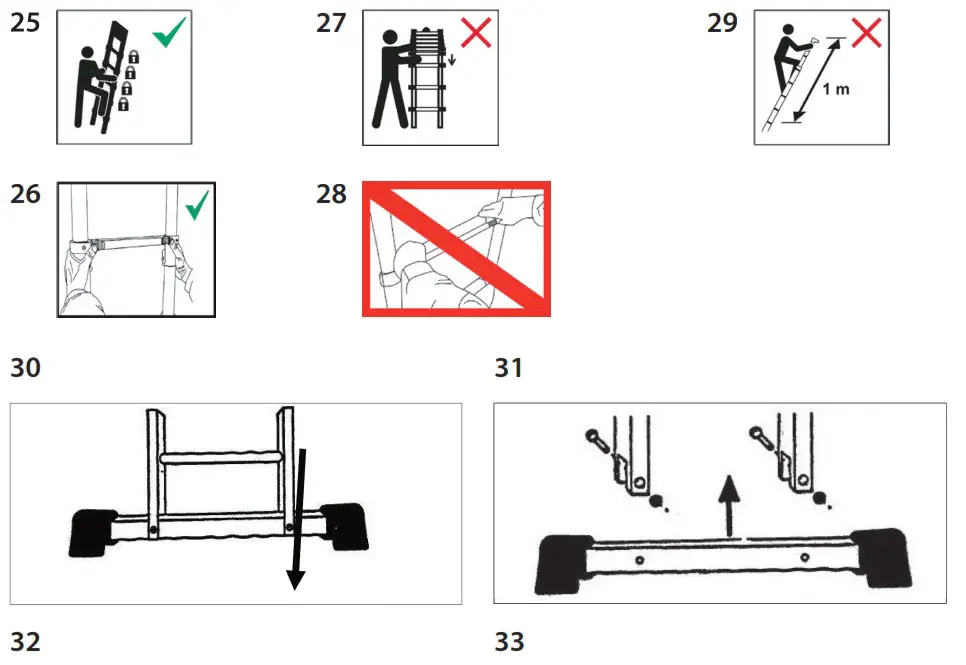 25

27

29

1 m

26

28

30

31

32

33