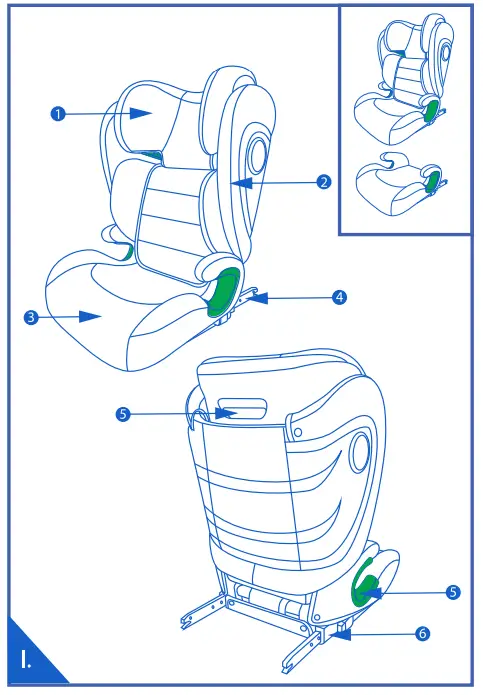 1
2
3
4
5
5
6
I.