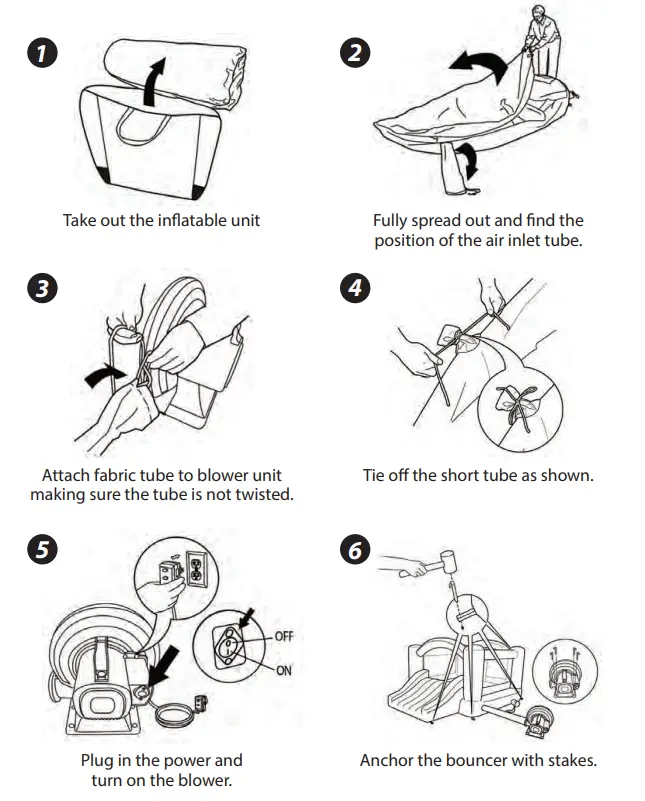 1

Take out the inflatable unit

2

Fully spread out and find the position of the air inlet tube.

3

Attach fabric tube to blower unit making sure the tube is not twisted.

4

Tie off the short tube as shown.

5

OFF

ON

Plug in the power and turn on the blower.

6

Anchor the bouncer with stakes.