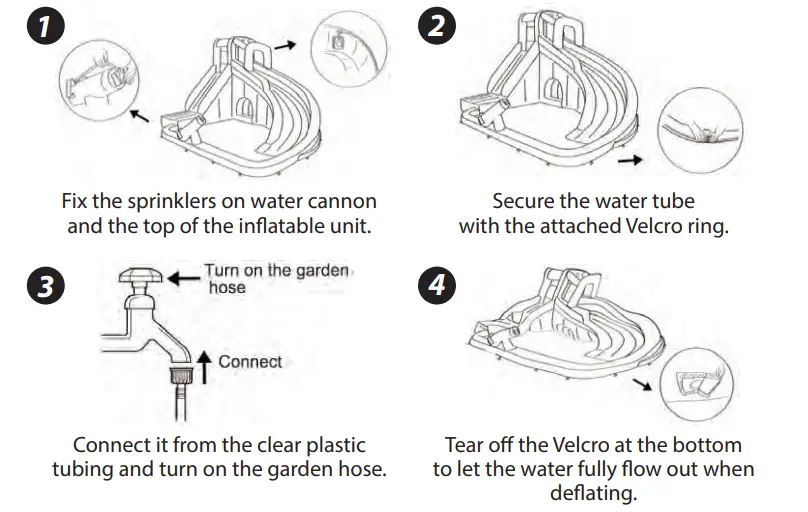 1

Fix the sprinklers on water cannon and the top of the inflatable unit.

2

Secure the water tube with the attached Velcro ring.

3

Turn on the garden hose

Connect

Connect it from the clear plastic tubing and turn on the garden hose.

4

Tear off the Velcro at the bottom to let the water fully flow out when deflating.