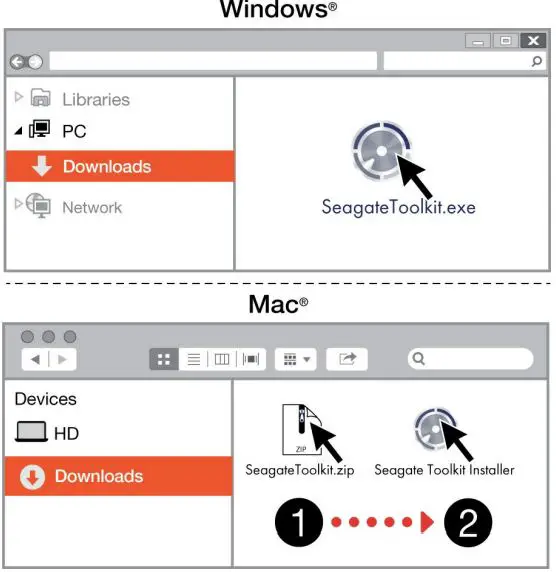 Windows®

Libraries
PC
Downloads
Network

SeagateToolkit.exe

Mac®

Devices
HD
Downloads

ZIP
SeagateToolkit.zip
Seagate Toolkit Installer

1
2