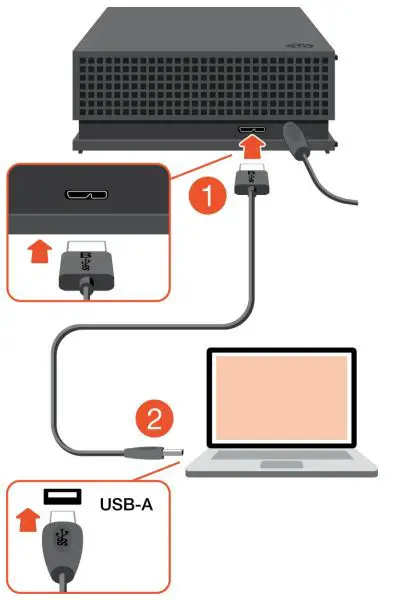 1

2

USB-A