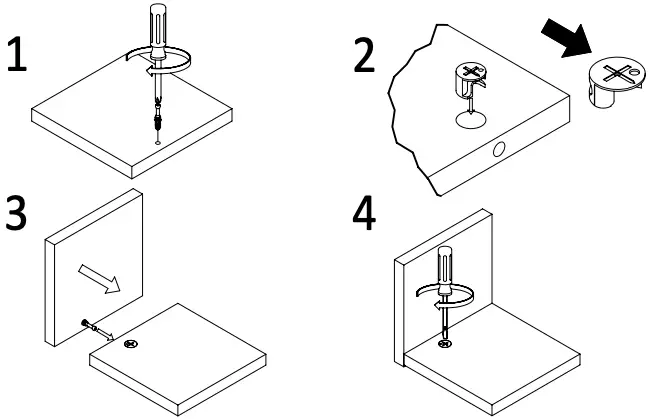 1

2

3

4