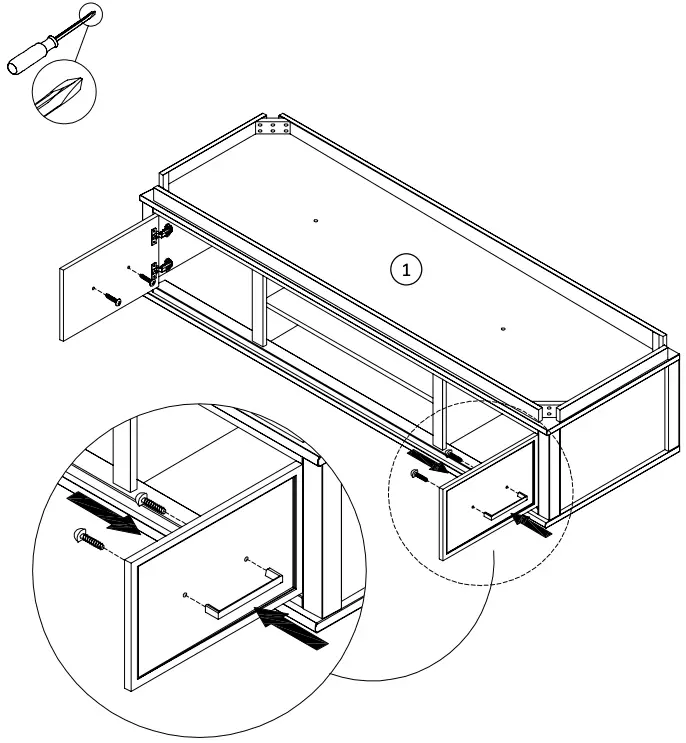 1