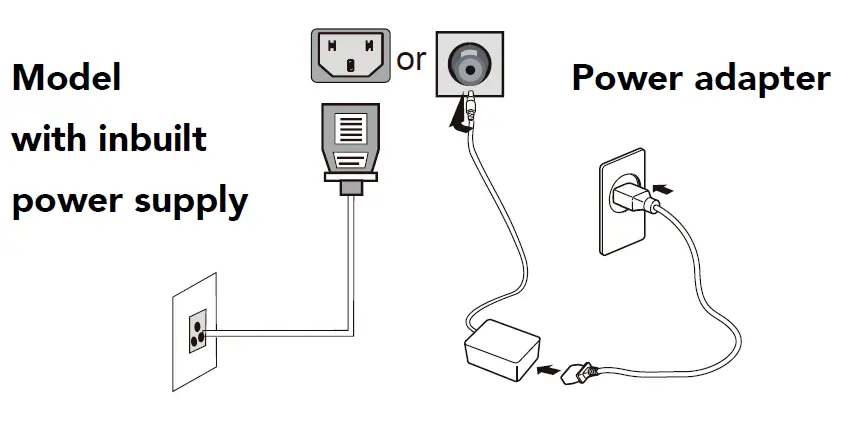 Model with inbuilt power supply

or

Power adapter