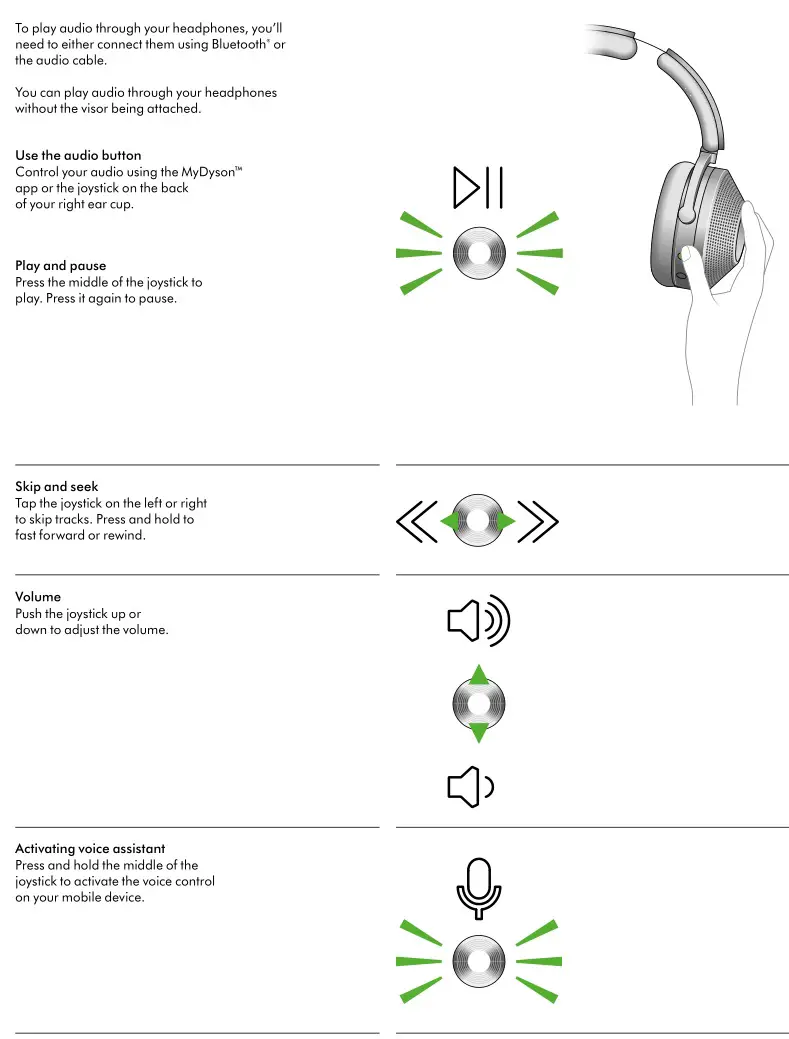 To play audio through your headphones, you'll need to either connect them using Bluetooth® or the audio cable.

You can play audio through your headphones without the visor being attached.

Use the audio button
Control your audio using the MyDyson™ app or the joystick on the back of your right ear cup.

Play and pause
Press the middle of the joystick to play. Press it again to pause.

Skip and seek
Tap the joystick on the left or right to skip tracks. Press and hold to fast forward or rewind.

Volume
Push the joystick up or down to adjust the volume.

Activating voice assistant
Press and hold the middle of the joystick to activate the voice control on your mobile device.