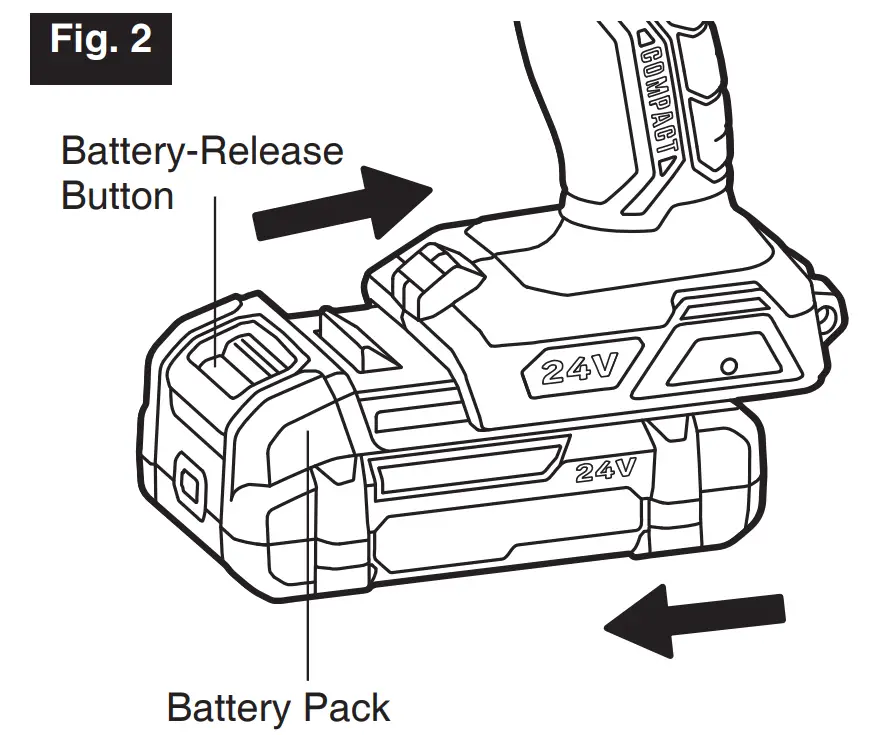 Fig. 2

Battery-Release Button

COMPACT

24V

24V

Battery Pack