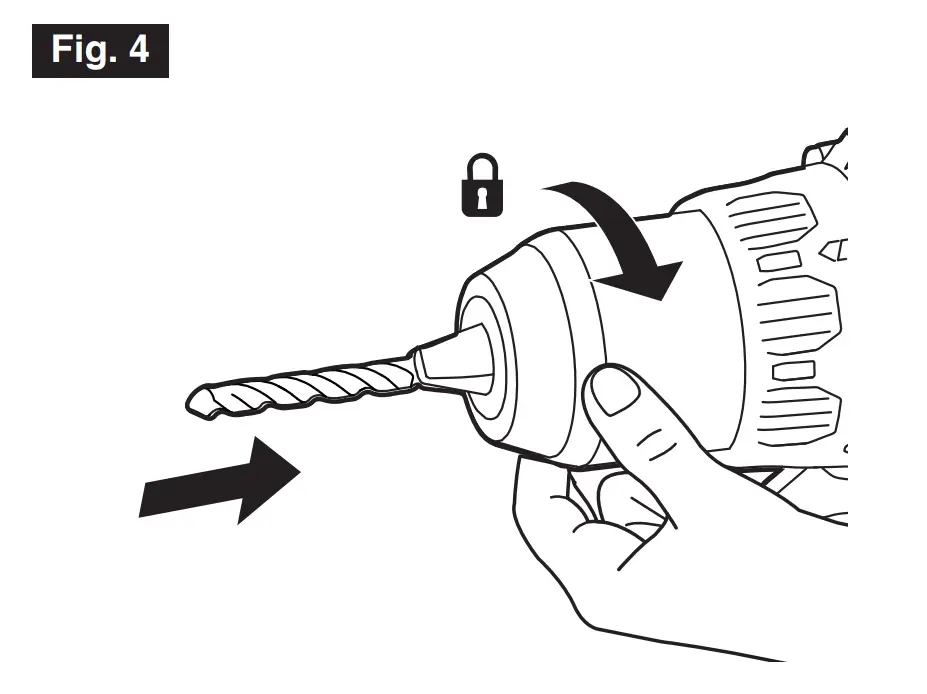 Fig. 4