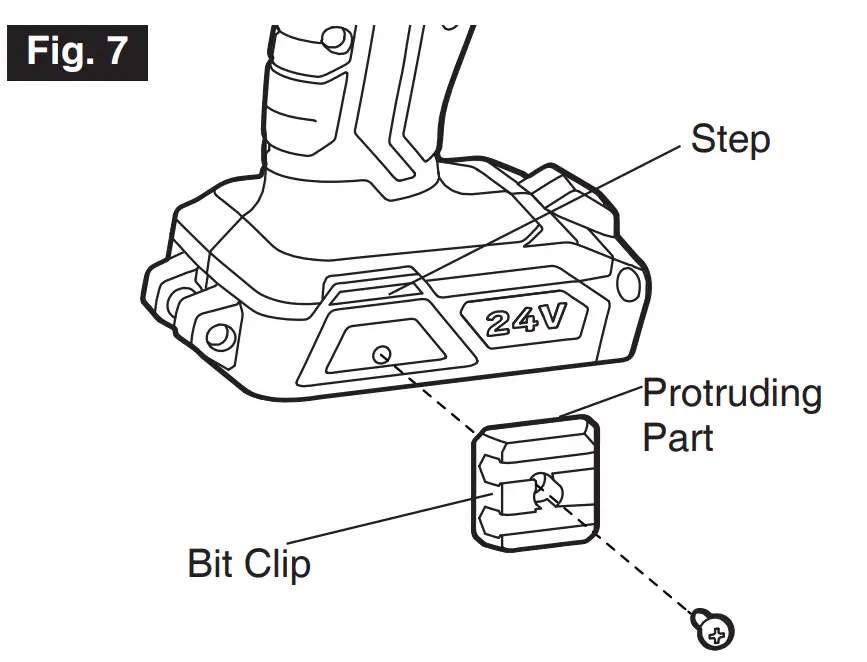 Fig. 7

Step

24V

Protruding Part

Bit Clip