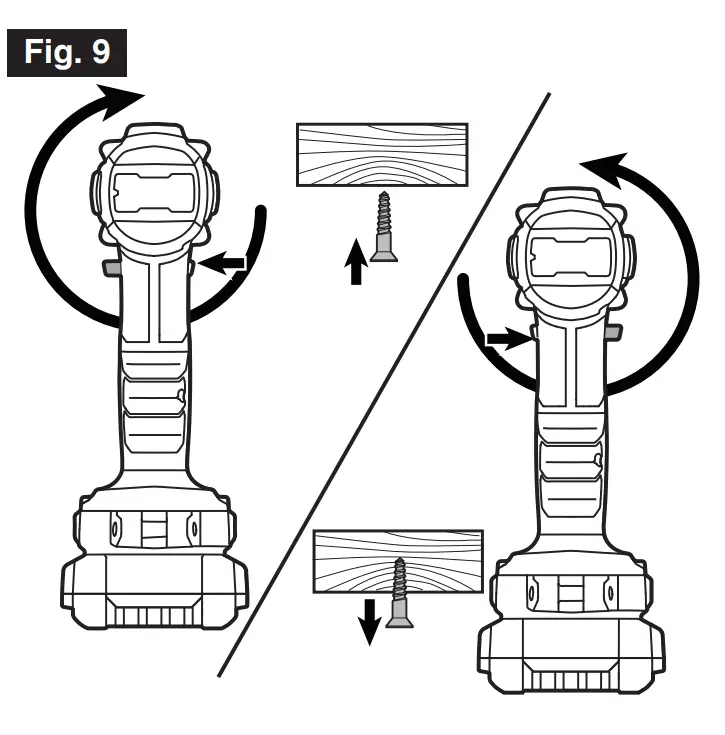 Fig. 9