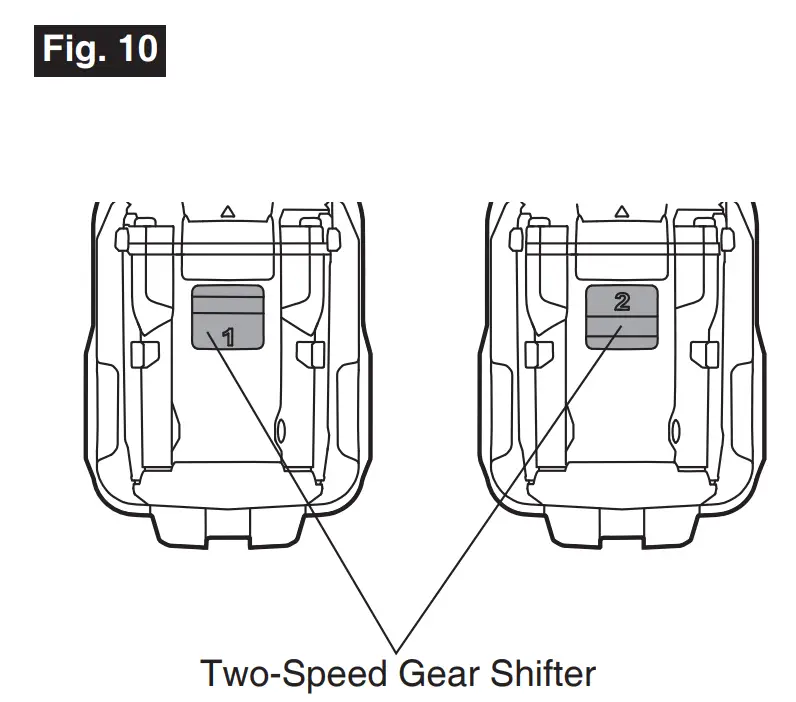 Fig. 10

1

2

Two-Speed Gear Shifter