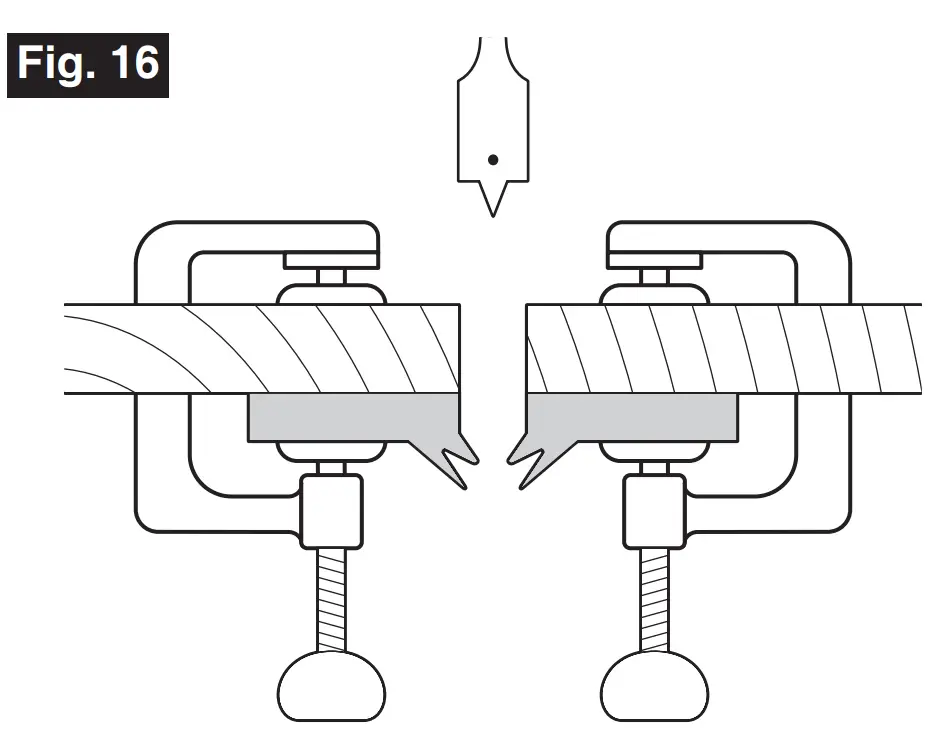 Fig. 16